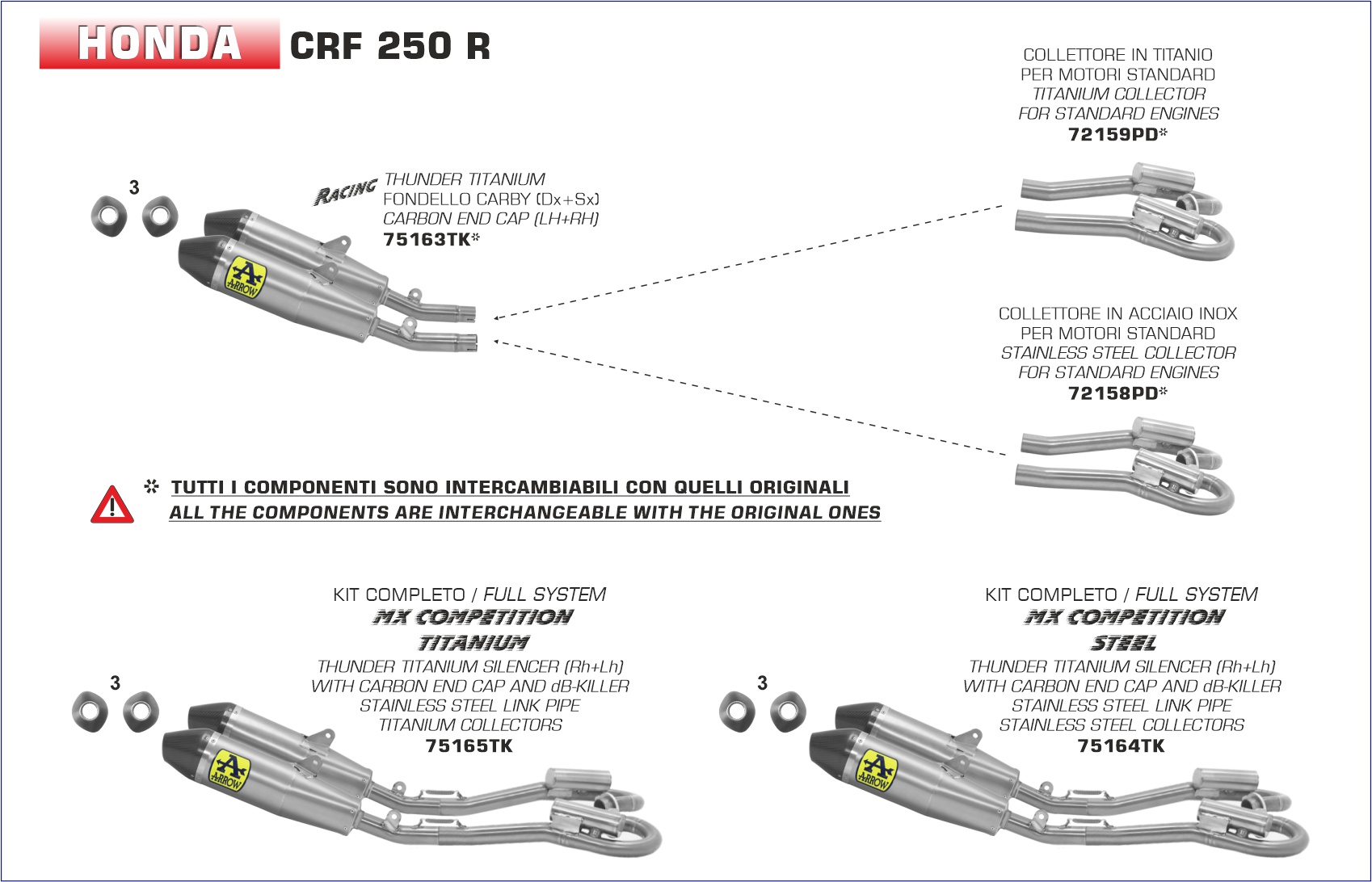 HONDA CRF 250 R

COLLETTORE IN TITANIO
PER MOTORI STANDARD
TITANIUM COLLECTOR
FOR STANDARD ENGINES
72159PD*

3

RACING THUNDER TITANIUM
FONDELLO CARBY (Dx+Sx)
CARBON END CAP (LH+RH)
75163TK*

ARROW

COLLETTORE IN ACCIAIO INOX
PER MOTORI STANDARD
STAINLESS STEEL COLLECTOR
FOR STANDARD ENGINES
72158PD*

* TUTTI I COMPONENTI SONO INTERCAMBIABILI CON QUELLI ORIGINALI
ALL THE COMPONENTS ARE INTERCHANGEABLE WITH THE ORIGINAL ONES

KIT COMPLETO / FULL SYSTEM
MX COMPETITION
TITANIUM
THUNDER TITANIUM SILENCER (Rh+Lh)
WITH CARBON END CAP AND dB-KILLER
STAINLESS STEEL LINK PIPE
TITANIUM COLLECTORS
75165TK

3

ARROW

KIT COMPLETO / FULL SYSTEM
MX COMPETITION
STEEL
THUNDER TITANIUM SILENCER (Rh+Lh)
WITH CARBON END CAP AND dB-KILLER
STAINLESS STEEL LINK PIPE
STAINLESS STEEL COLLECTORS
75164TK

3

ARROW