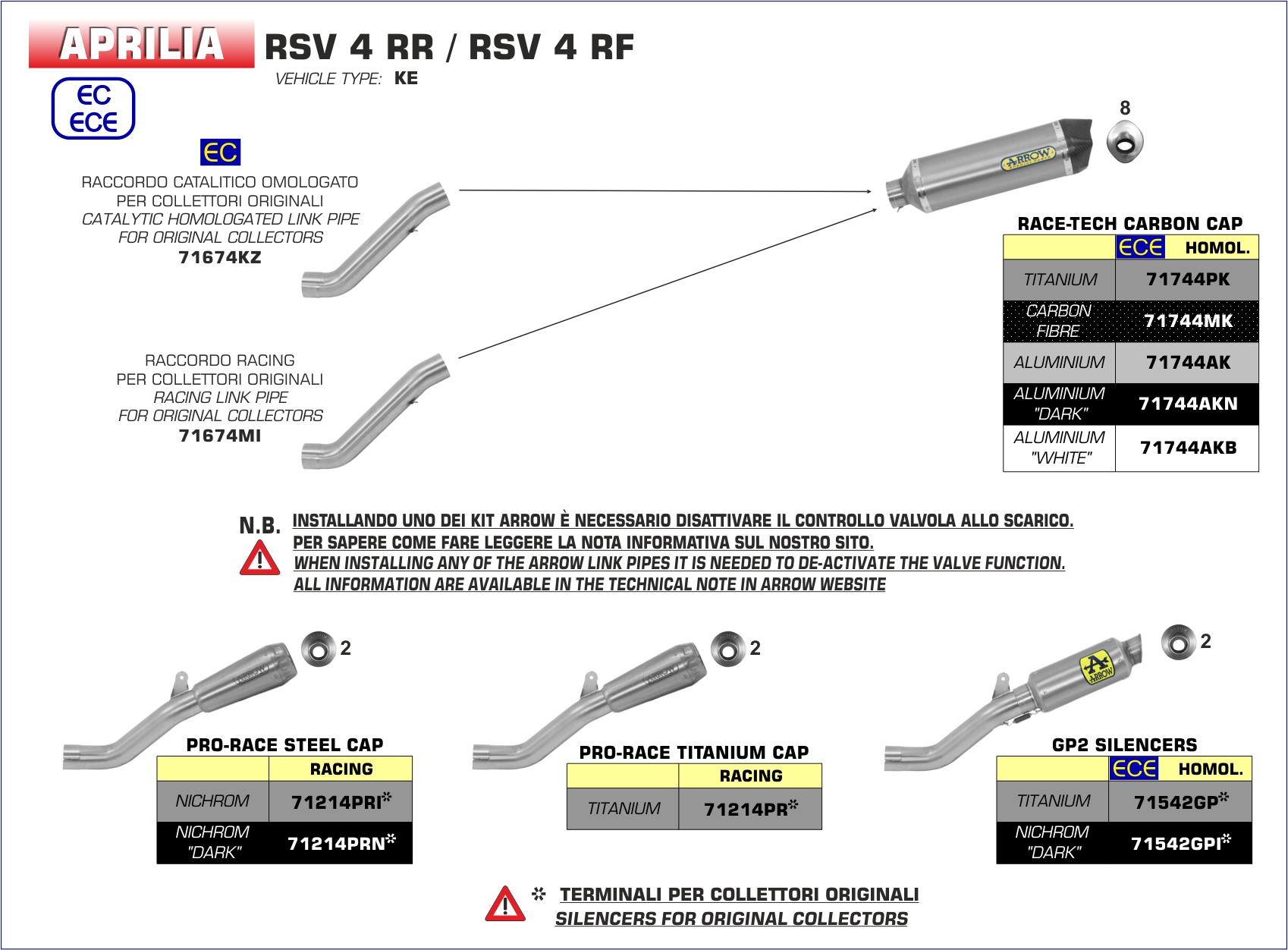 APRILIA RSV 4 RR / RSV 4 RF

VEHICLE TYPE: KE

EC
ECE

EC

RACCORDO CATALITICO OMOLOGATO PER COLLETTORI ORIGINALI
CATALYTIC HOMOLOGATED LINK PIPE FOR ORIGINAL COLLECTORS
71674KZ

RACCORDO RACING PER COLLETTORI ORIGINALI
RACING LINK PIPE FOR ORIGINAL COLLECTORS
71674MI

8

ARROW

RACE-TECH CARBON CAP

| | ECE HOMOL. |
|---|---|
| TITANIUM | 71744PK |
| CARBON FIBRE | 71744MK |
| ALUMINIUM | 71744AK |
| ALUMINIUM "DARK" | 71744AKN |
| ALUMINIUM "WHITE" | 71744AKB |

N.B. INSTALLANDO UNO DEI KIT ARROW È NECESSARIO DISATTIVARE IL CONTROLLO VALVOLA ALLO SCARICO.
PER SAPERE COME FARE LEGGERE LA NOTA INFORMATIVA SUL NOSTRO SITO.
WHEN INSTALLING ANY OF THE ARROW LINK PIPES IT IS NEEDED TO DE-ACTIVATE THE VALVE FUNCTION.
ALL INFORMATION ARE AVAILABLE IN THE TECHNICAL NOTE IN ARROW WEBSITE

2

PRO-RACE STEEL CAP

| | RACING |
|---|---|
| NICHROM | 71214PRI* |
| NICHROM "DARK" | 71214PRN* |

2

PRO-RACE TITANIUM CAP

| | RACING |
|---|---|
| TITANIUM | 71214PR* |

2

ARROW

GP2 SILENCERS

| | ECE HOMOL. |
|---|---|
| TITANIUM | 71542GP* |
| NICHROM "DARK" | 71542GPI* |

* TERMINALI PER COLLETTORI ORIGINALI
SILENCERS FOR ORIGINAL COLLECTORS