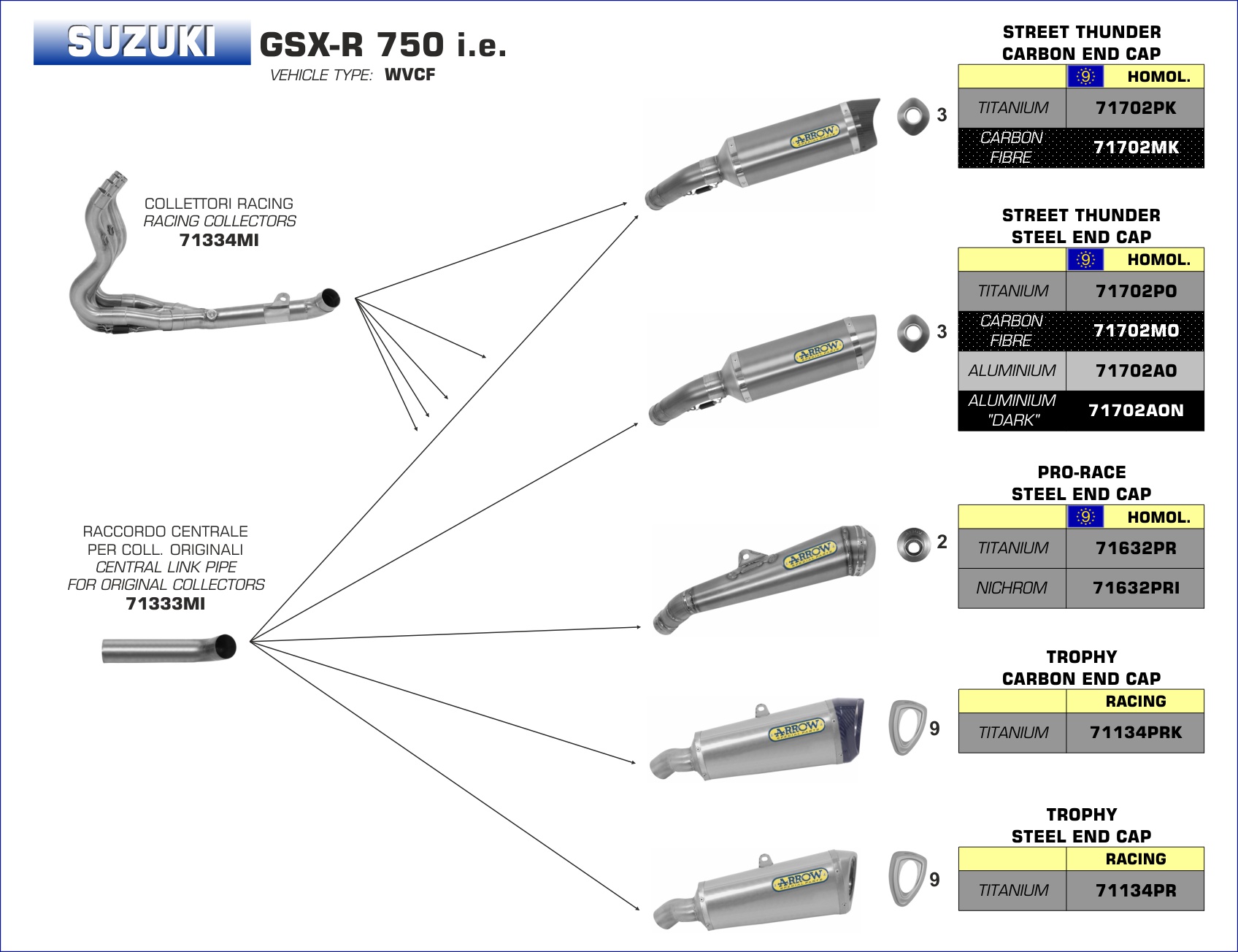 SUZUKI GSX-R 750 i.e.
VEHICLE TYPE: WVCF

COLLETTORI RACING
RACING COLLECTORS
71334MI

RACCORDO CENTRALE
PER COLL. ORIGINALI
CENTRAL LINK PIPE
FOR ORIGINAL COLLECTORS
71333MI

ARROW

3

STREET THUNDER
CARBON END CAP

| | 9 HOMOL. |
|---|---|
| TITANIUM | 71702PK |
| CARBON FIBRE | 71702MK |

ARROW

3

STREET THUNDER
STEEL END CAP

| | 9 HOMOL. |
|---|---|
| TITANIUM | 71702PO |
| CARBON FIBRE | 71702MO |
| ALUMINIUM | 71702AO |
| ALUMINIUM "DARK" | 71702AON |

ARROW

2

PRO-RACE
STEEL END CAP

| | 9 HOMOL. |
|---|---|
| TITANIUM | 71632PR |
| NICHROM | 71632PRI |

ARROW

9

TROPHY
CARBON END CAP

| | RACING |
|---|---|
| TITANIUM | 71134PRK |

ARROW

9

TROPHY
STEEL END CAP

| | RACING |
|---|---|
| TITANIUM | 71134PR |