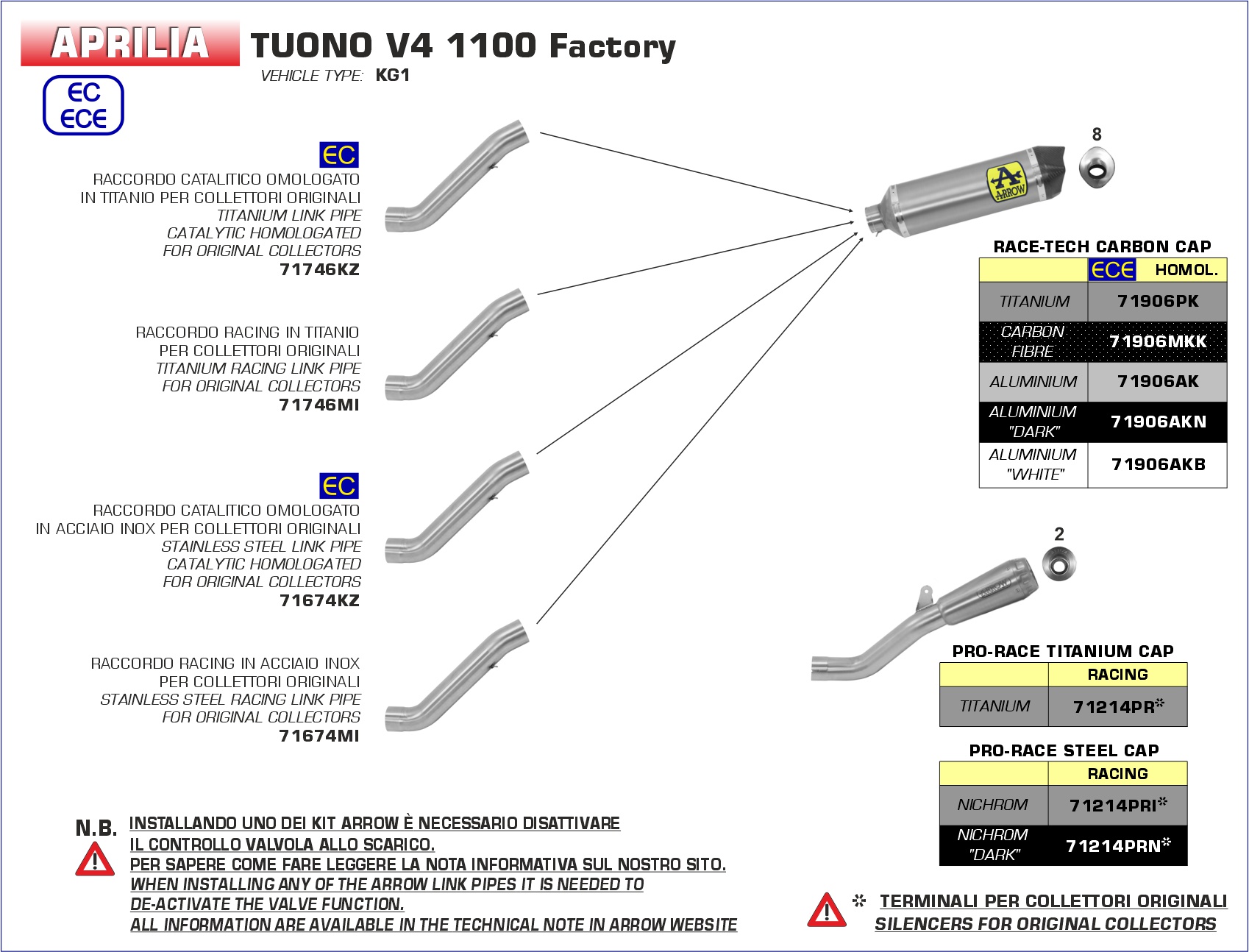 APRILIA TUONO V4 1100 Factory
VEHICLE TYPE: KG1

EC
ECE

EC
RACCORDO CATALITICO OMOLOGATO IN TITANIO PER COLLETTORI ORIGINALI
TITANIUM LINK PIPE CATALYTIC HOMOLOGATED FOR ORIGINAL COLLECTORS
71746KZ

RACCORDO RACING IN TITANIO PER COLLETTORI ORIGINALI
TITANIUM RACING LINK PIPE FOR ORIGINAL COLLECTORS
71746MI

EC
RACCORDO CATALITICO OMOLOGATO IN ACCIAIO INOX PER COLLETTORI ORIGINALI
STAINLESS STEEL LINK PIPE CATALYTIC HOMOLOGATED FOR ORIGINAL COLLECTORS
71674KZ

RACCORDO RACING IN ACCIAIO INOX PER COLLETTORI ORIGINALI
STAINLESS STEEL RACING LINK PIPE FOR ORIGINAL COLLECTORS
71674MI

8

ARROW

RACE-TECH CARBON CAP

| | ECE HOMOL. |
|---|---|
| TITANIUM | 71906PK |
| CARBON FIBRE | 71906MKK |
| ALUMINIUM | 71906AK |
| ALUMINIUM "DARK" | 71906AKN |
| ALUMINIUM "WHITE" | 71906AKB |

2

PRO-RACE TITANIUM CAP

| | RACING |
|---|---|
| TITANIUM | 71214PR* |

PRO-RACE STEEL CAP

| | RACING |
|---|---|
| NICHROM | 71214PRI* |
| NICHROM "DARK" | 71214PRN* |

N.B. INSTALLANDO UNO DEI KIT ARROW È NECESSARIO DISATTIVARE IL CONTROLLO VALVOLA ALLO SCARICO.
PER SAPERE COME FARE LEGGERE LA NOTA INFORMATIVA SUL NOSTRO SITO.
WHEN INSTALLING ANY OF THE ARROW LINK PIPES IT IS NEEDED TO DE-ACTIVATE THE VALVE FUNCTION.
ALL INFORMATION ARE AVAILABLE IN THE TECHNICAL NOTE IN ARROW WEBSITE

* TERMINALI PER COLLETTORI ORIGINALI
SILENCERS FOR ORIGINAL COLLECTORS